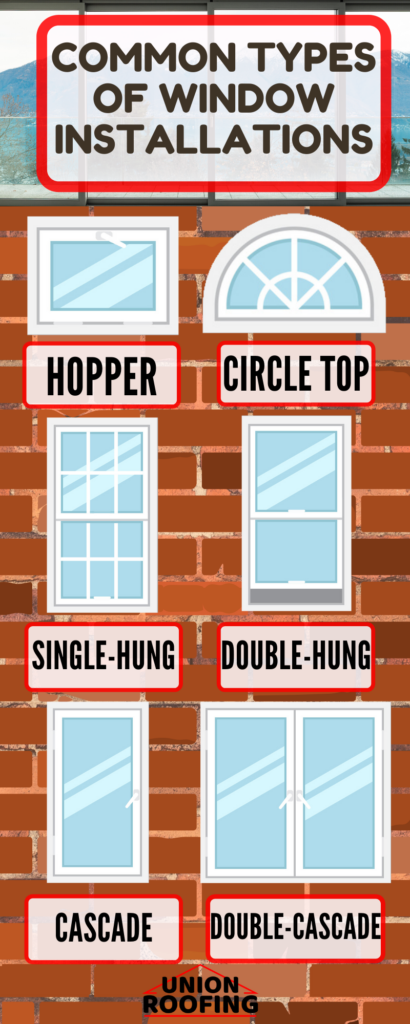 COMMON TYPES OF WINDOW INSTALLATIONS

HOPPER

CIRCLE TOP

SINGLE-HUNG

DOUBLE-HUNG

CASCADE

DOUBLE-CASCADE

UNION ROOFING